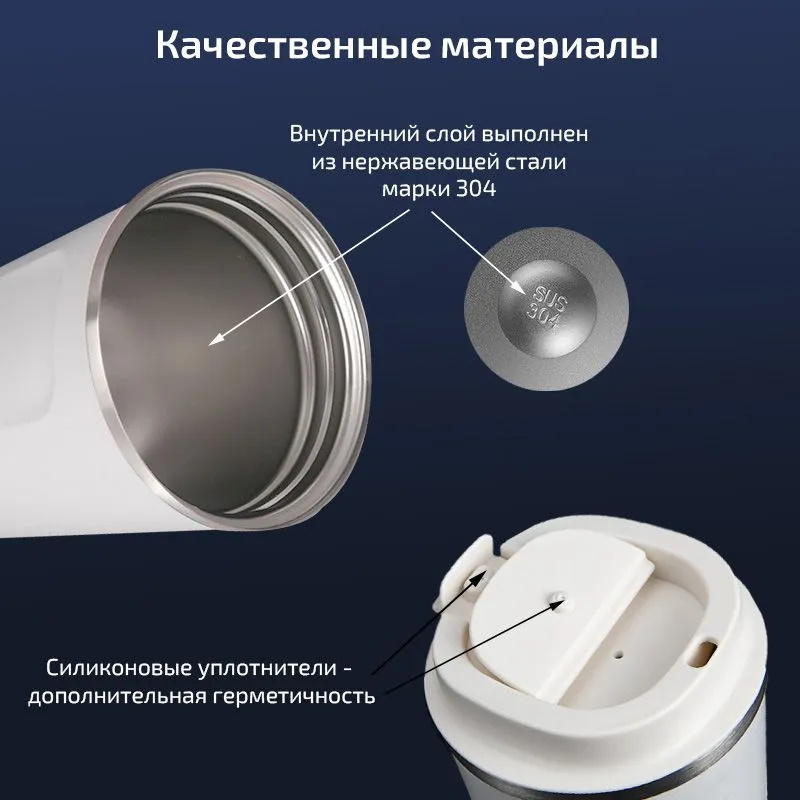 Качественные материалы

Внутренний слой выполнен из нержавеющей стали марки 304

SUS 304

Силиконовые уплотнители - дополнительная герметичность